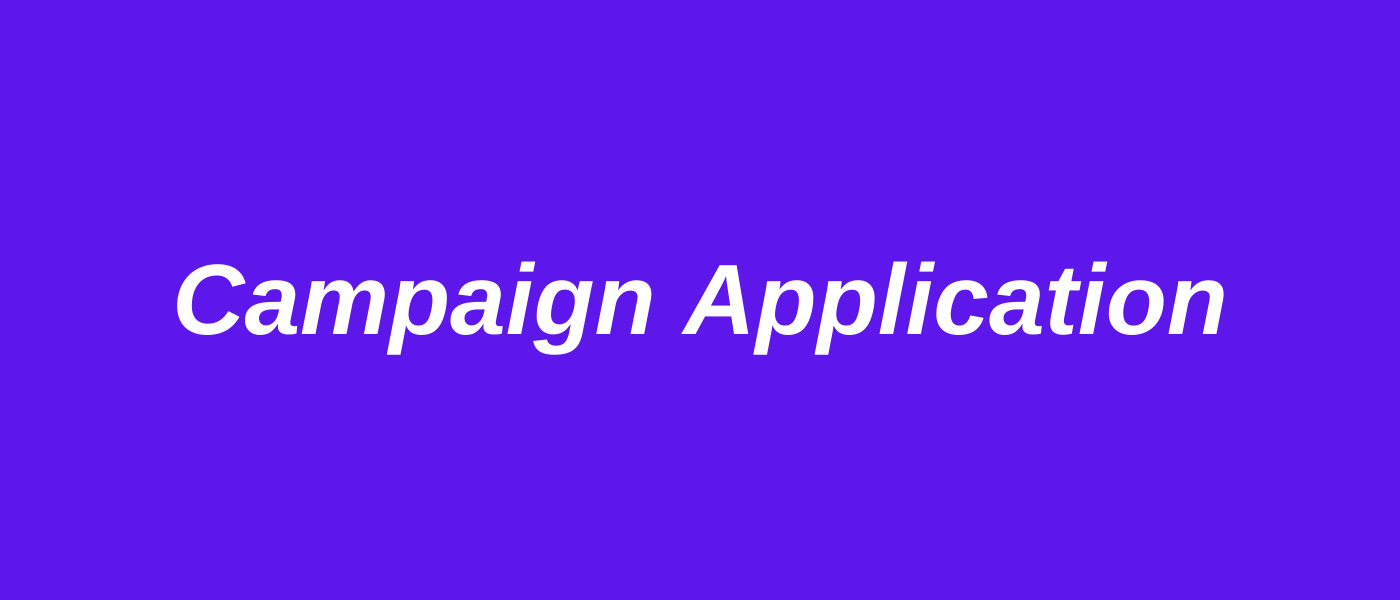 Campaign Application